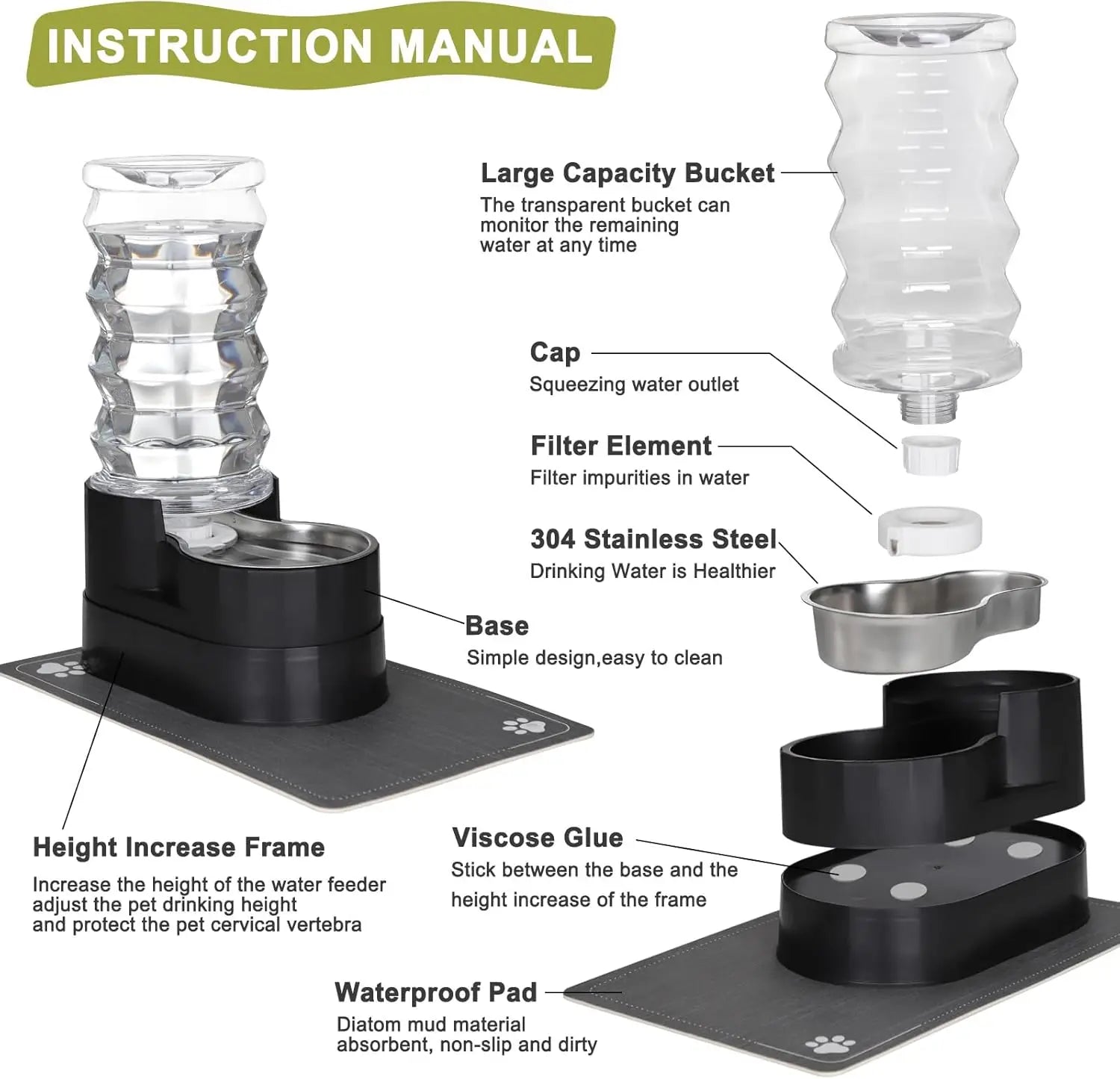 INSTRUCTION MANUAL

Large Capacity Bucket
The transparent bucket can monitor the remaining water at any time

Cap
Squeezing water outlet

Filter Element
Filter impurities in water

304 Stainless Steel
Drinking Water is Healthier

Base
Simple design,easy to clean

Height Increase Frame
Increase the height of the water feeder adjust the pet drinking height and protect the pet cervical vertebra

Viscose Glue
Stick between the base and the height increase of the frame

Waterproof Pad
Diatom mud material absorbent, non-slip and dirty